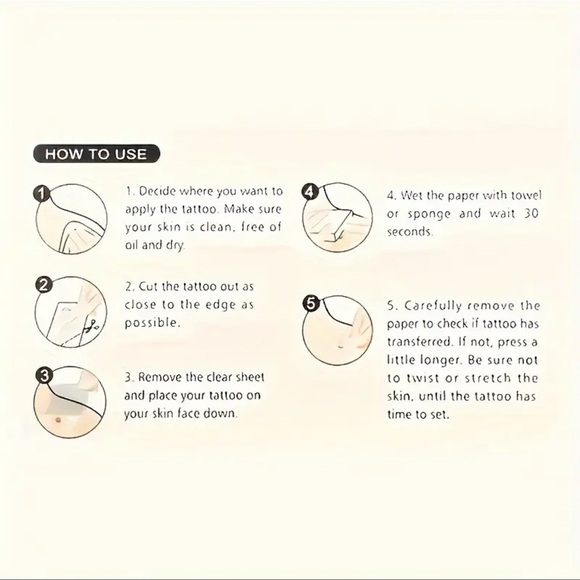 HOW TO USE

1

1. Decide where you want to apply the tattoo. Make sure your skin is clean, free of oil and dry.

2

2. Cut the tattoo out as close to the edge as possible.

3

3. Remove the clear sheet and place your tattoo on your skin face down.

4

4. Wet the paper with towel or sponge and wait 30 seconds.

5

5. Carefully remove the paper to check if tattoo has transferred. If not, press a little longer. Be sure not to twist or stretch the skin, until the tattoo has time to set.